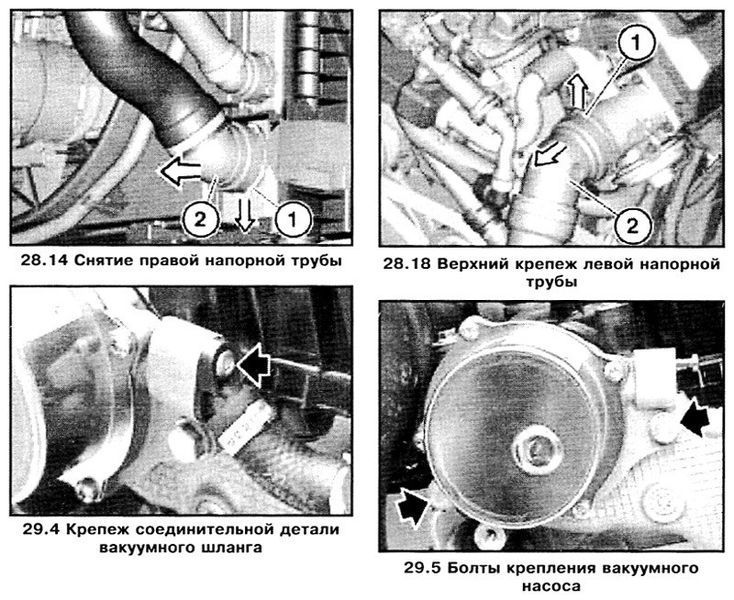 2
1

28.14 Снятие правой напорной трубы

1
2

28.18 Верхний крепеж левой напорной трубы

29.4 Крепеж соединительной детали вакуумного шланга

29.5 Болты крепления вакуумного насоса